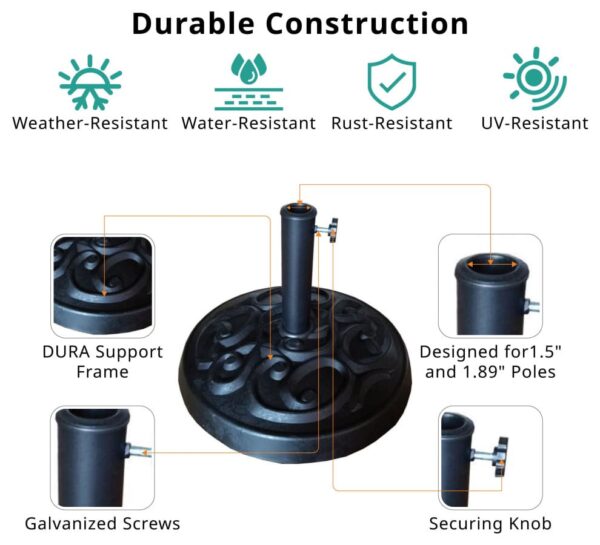 Durable Construction

Weather-Resistant

Water-Resistant

Rust-Resistant

UV-Resistant

DURA Support Frame

Designed for1.5" and 1.89" Poles

Galvanized Screws

Securing Knob